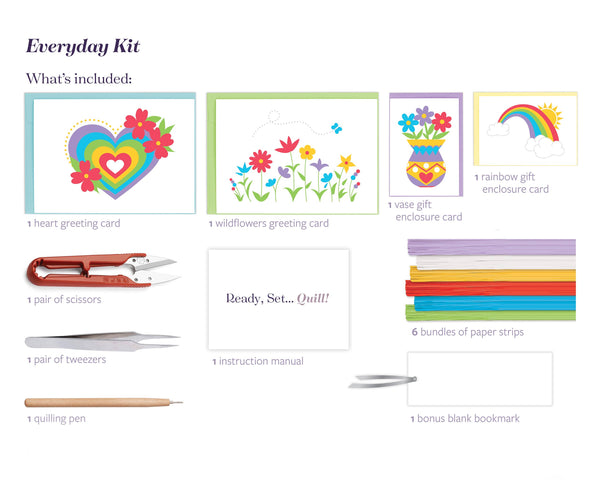 Everyday Kit

What's included:

1 heart greeting card

1 wildflowers greeting card

1 vase gift enclosure card

1 rainbow gift enclosure card

1 pair of scissors

Ready, Set... Quill!

1 instruction manual

6 bundles of paper strips

1 pair of tweezers

1 quilling pen

1 bonus blank bookmark