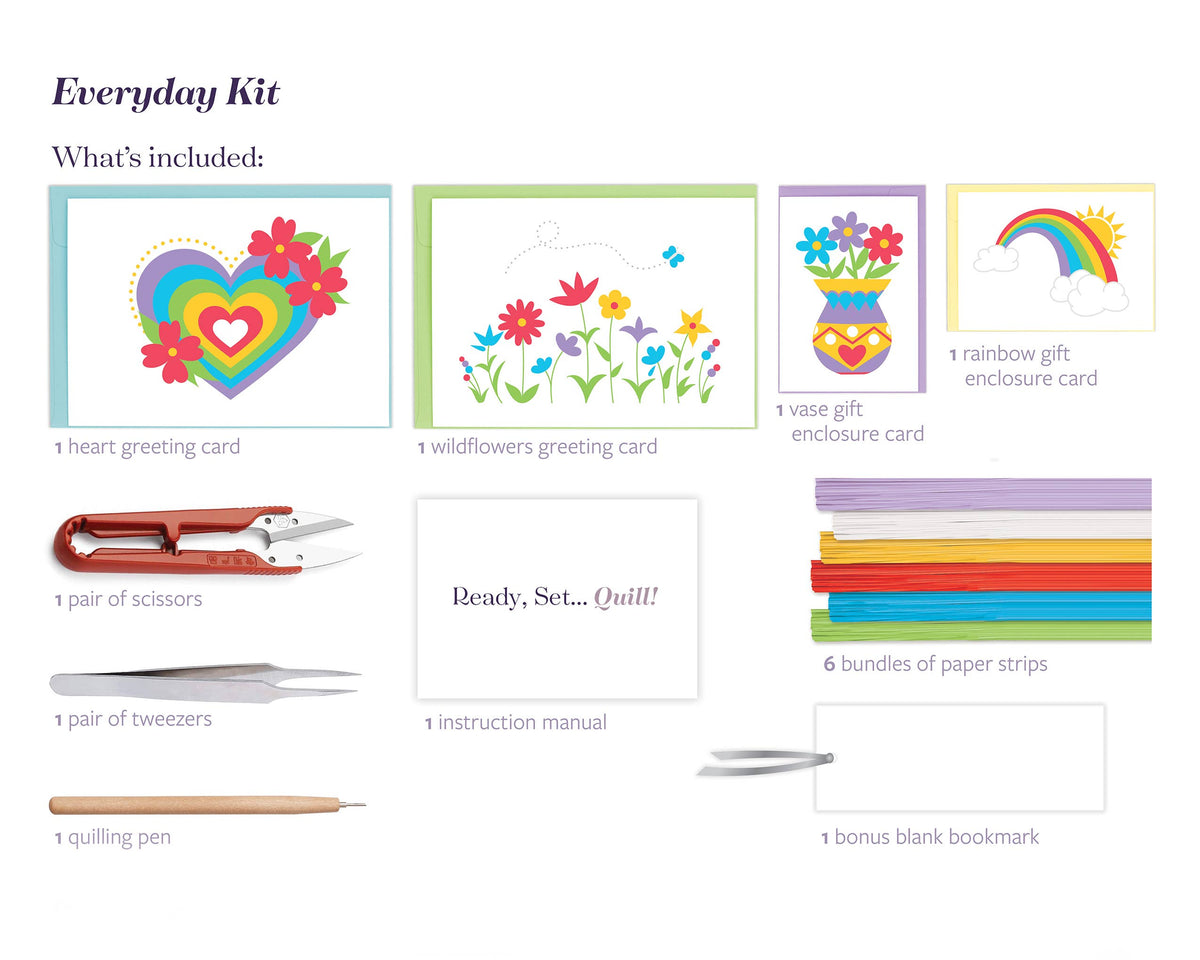 Everyday Kit

What's included:

1 heart greeting card

1 wildflowers greeting card

1 vase gift enclosure card

1 rainbow gift enclosure card

1 pair of scissors

Ready, Set... Quill!

6 bundles of paper strips

1 pair of tweezers

1 instruction manual

1 quilling pen

1 bonus blank bookmark